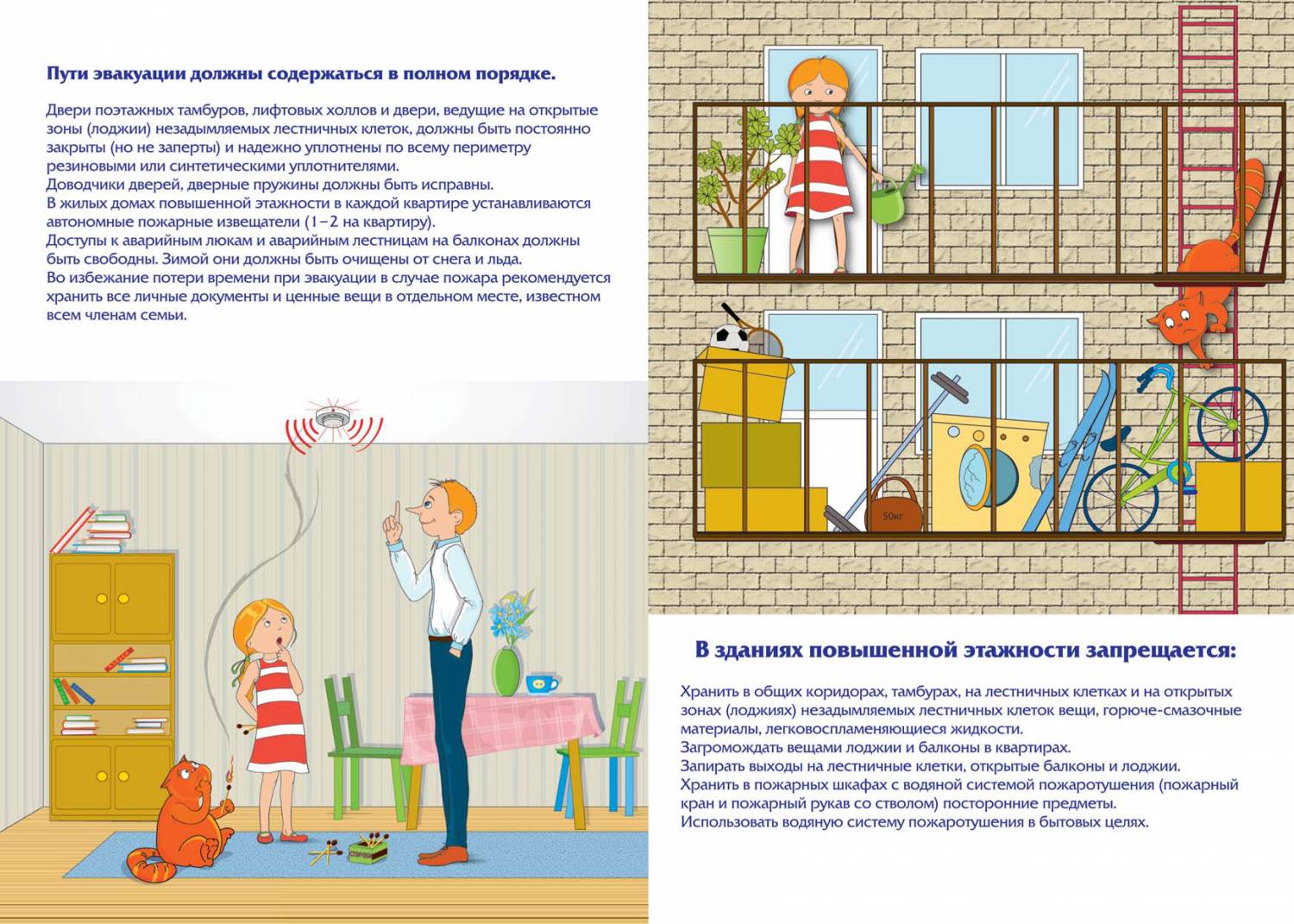 Пути эвакуации должны содержаться в полном порядке.

Двери поэтажных тамбуров, лифтовых холлов и двери, ведущие на открытые зоны (лоджии) незадымляемых лестничных клеток, должны быть постоянно закрыты (но не заперты) и надежно уплотнены по всему периметру резиновыми или синтетическими уплотнителями.
Доводчики дверей, дверные пружины должны быть исправны.
В жилых домах повышенной этажности в каждой квартире устанавливаются автономные пожарные извещатели (1–2 на квартиру).
Доступы к аварийным люкам и аварийным лестницам на балконах должны быть свободны. Зимой они должны быть очищены от снега и льда.
Во избежание потери времени при эвакуации в случае пожара рекомендуется хранить все личные документы и ценные вещи в отдельном месте, известном всем членам семьи.

50кг

В зданиях повышенной этажности запрещается:

Хранить в общих коридорах, тамбурах, на лестничных клетках и на открытых зонах (лоджиях) незадымляемых лестничных клеток вещи, горюче-смазочные материалы, легковоспламеняющиеся жидкости.
Загромождать вещами лоджии и балконы в квартирах.
Запирать выходы на лестничные клетки, открытые балконы и лоджии.
Хранить в пожарных шкафах с водяной системой пожаротушения (пожарный кран и пожарный рукав со стволом) посторонние предметы.
Использовать водяную систему пожаротушения в бытовых целях.