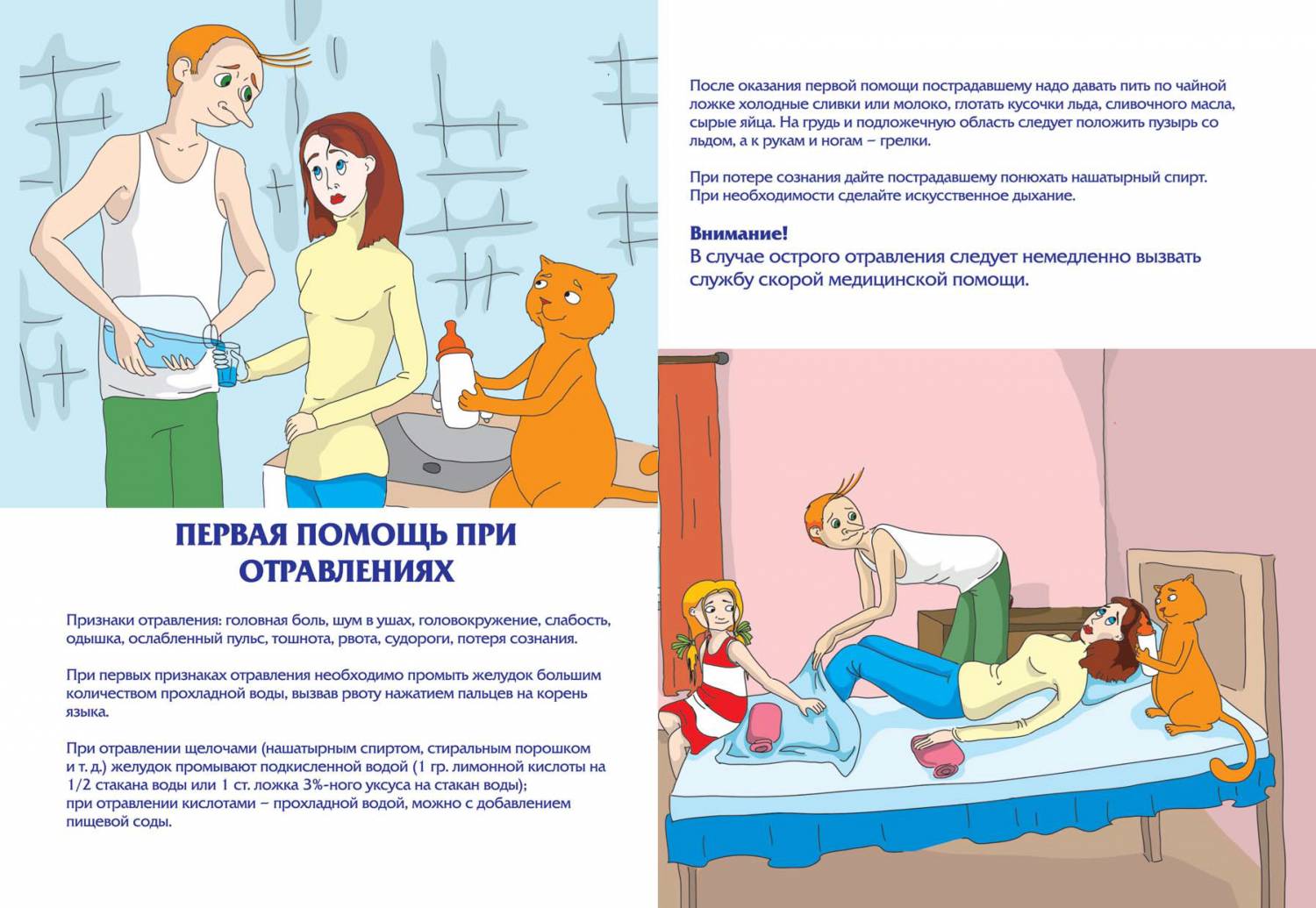 ПЕРВАЯ ПОМОЩЬ ПРИ ОТРАВЛЕНИЯХ

Признаки отравления: головная боль, шум в ушах, головокружение, слабость, одышка, ослабленный пульс, тошнота, рвота, судороги, потеря сознания.

При первых признаках отравления необходимо промыть желудок большим количеством прохладной воды, вызвав рвоту нажатием пальцев на корень языка.

При отравлении щелочами (нашатырным спиртом, стиральным порошком и т. д.) желудок промывают подкисленной водой (1 гр. лимонной кислоты на 1/2 стакана воды или 1 ст. ложка 3%-ного уксуса на стакан воды); при отравлении кислотами – прохладной водой, можно с добавлением пищевой соды.

После оказания первой помощи пострадавшему надо давать пить по чайной ложке холодные сливки или молоко, глотать кусочки льда, сливочного масла, сырые яйца. На грудь и подложечную область следует положить пузырь со льдом, а к рукам и ногам – грелки.

При потере сознания дайте пострадавшему понюхать нашатырный спирт. При необходимости сделайте искусственное дыхание.

Внимание!
В случае острого отравления следует немедленно вызвать службу скорой медицинской помощи.