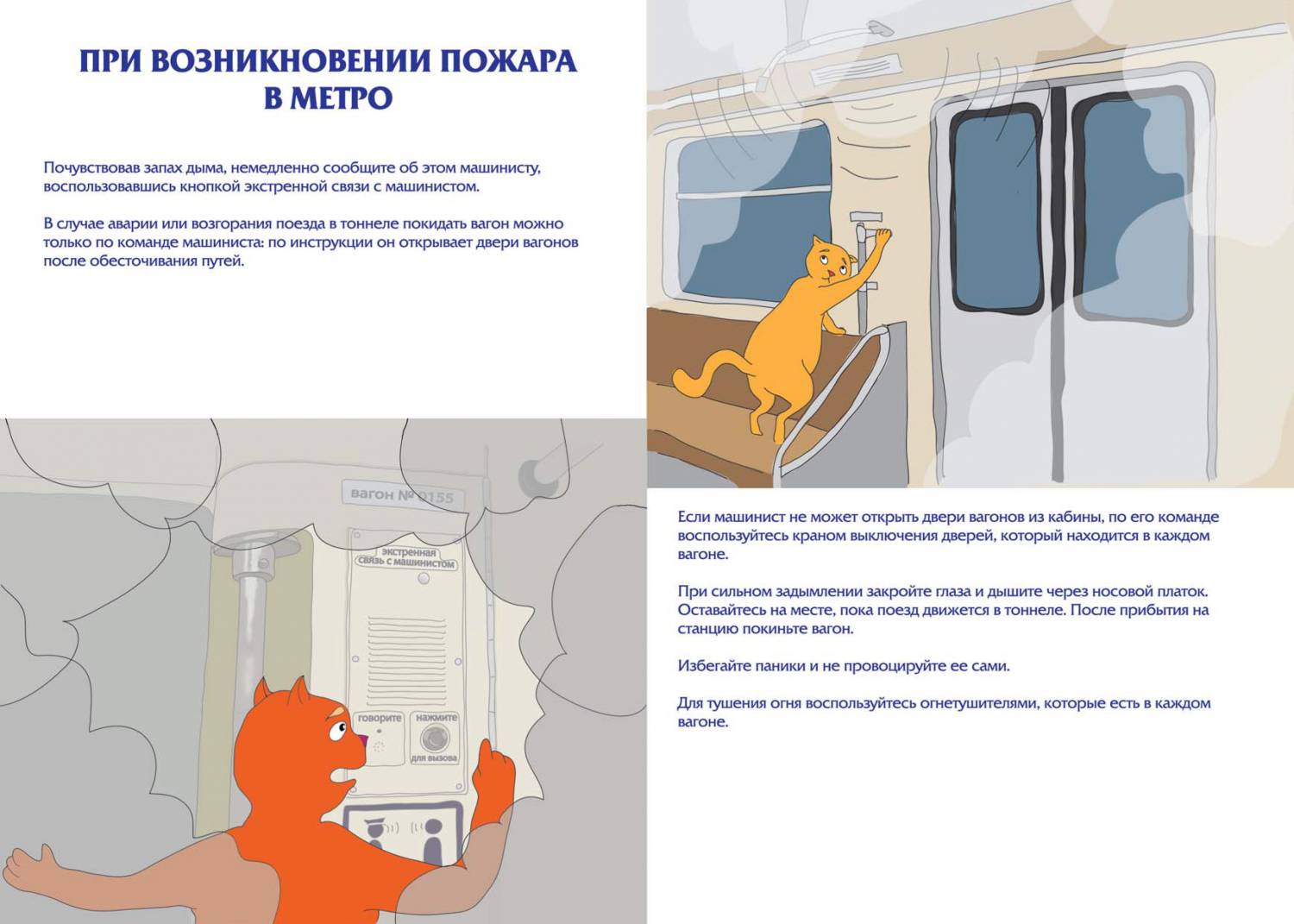 ПРИ ВОЗНИКНОВЕНИИ ПОЖАРА В МЕТРО

Почувствовав запах дыма, немедленно сообщите об этом машинисту, воспользовавшись кнопкой экстренной связи с машинистом.

В случае аварии или возгорания поезда в тоннеле покидать вагон можно только по команде машиниста: по инструкции он открывает двери вагонов после обесточивания путей.

вагон № 0155

экстренная связь с машинистом

говорите

нажмите

для вызова

Если машинист не может открыть двери вагонов из кабины, по его команде воспользуйтесь краном выключения дверей, который находится в каждом вагоне.

При сильном задымлении закройте глаза и дышите через носовой платок. Оставайтесь на месте, пока поезд движется в тоннеле. После прибытия на станцию покиньте вагон.

Избегайте паники и не провоцируйте ее сами.

Для тушения огня воспользуйтесь огнетушителями, которые есть в каждом вагоне.